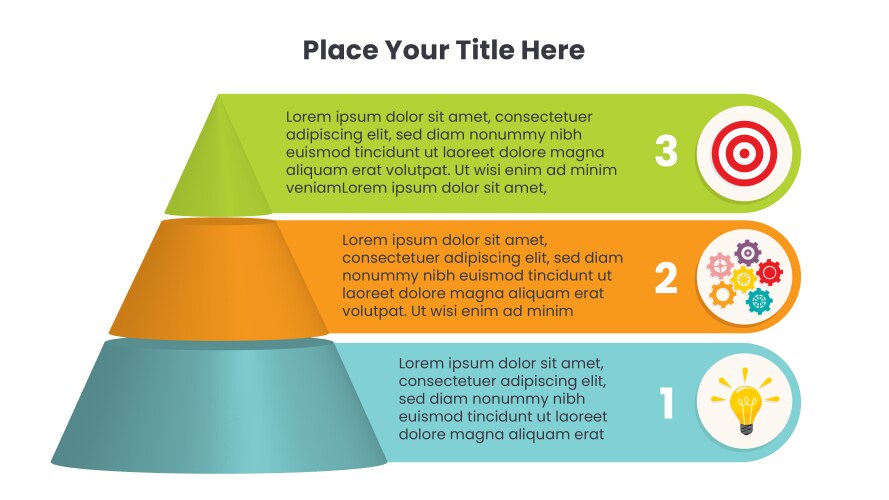 Place Your Title Here

Lorem ipsum dolor sit amet, consectetuer adipiscing elit, sed diam nonummy nibh euismod tincidunt ut laoreet dolore magna aliquam erat volutpat. Ut wisi enim ad minim veniamLorem ipsum dolor sit amet,

3

Lorem ipsum dolor sit amet, consectetuer adipiscing elit, sed diam nonummy nibh euismod tincidunt ut laoreet dolore magna aliquam erat volutpat. Ut wisi enim ad minim

2

Lorem ipsum dolor sit amet, consectetuer adipiscing elit, sed diam nonummy nibh euismod tincidunt ut laoreet dolore magna aliquam erat

1