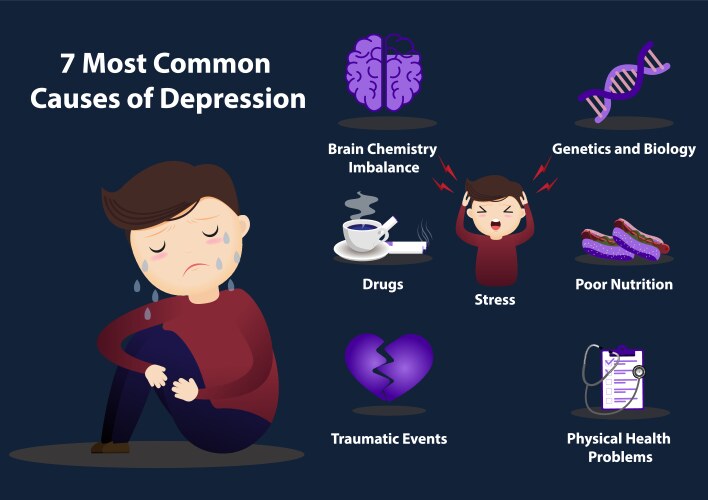 7 Most Common Causes of Depression

Brain Chemistry Imbalance

Genetics and Biology

Drugs

Stress

Poor Nutrition

Traumatic Events

Physical Health Problems