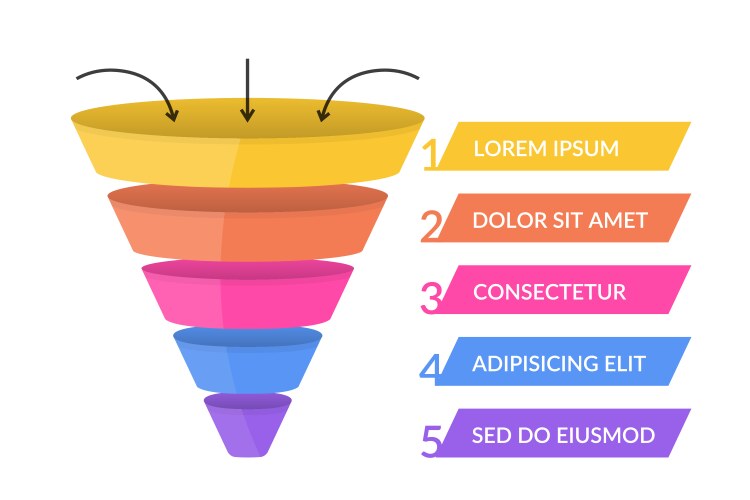 1 LOREM IPSUM

2 DOLOR SIT AMET

3 CONSECTETUR

4 ADIPISICING ELIT

5 SED DO EIUSMOD