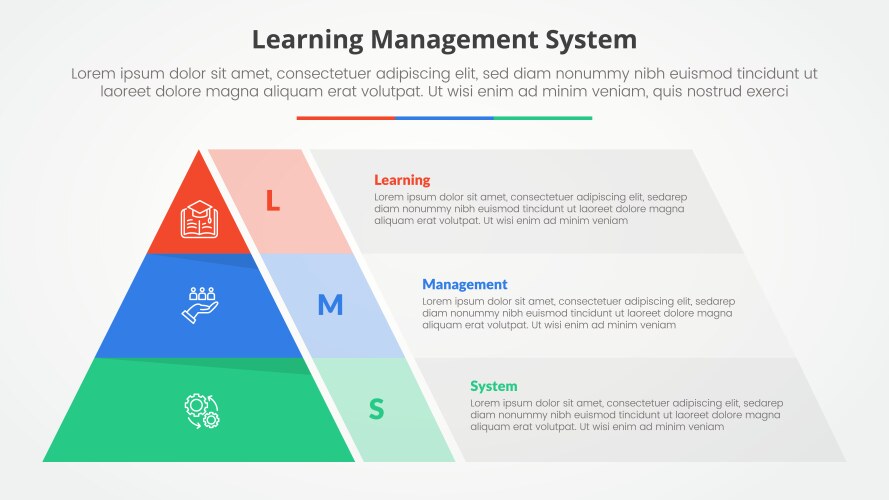 Learning Management System

Lorem ipsum dolor sit amet, consectetuer adipiscing elit, sed diam nonummy nibh euismod tincidunt ut laoreet dolore magna aliquam erat volutpat. Ut wisi enim ad minim veniam, quis nostrud exerci

L

Learning

Lorem ipsum dolor sit amet, consectetuer adipiscing elit, sedarep diam nonummy nibh euismod tincidunt ut laoreet dolore magna aliquam erat volutpat. Ut wisi enim ad minim veniam

M

Management

Lorem ipsum dolor sit amet, consectetuer adipiscing elit, sedarep diam nonummy nibh euismod tincidunt ut laoreet dolore magna aliquam erat volutpat. Ut wisi enim ad minim veniam

S

System

Lorem ipsum dolor sit amet, consectetuer adipiscing elit, sedarep diam nonummy nibh euismod tincidunt ut laoreet dolore magna aliquam erat volutpat. Ut wisi enim ad minim veniam