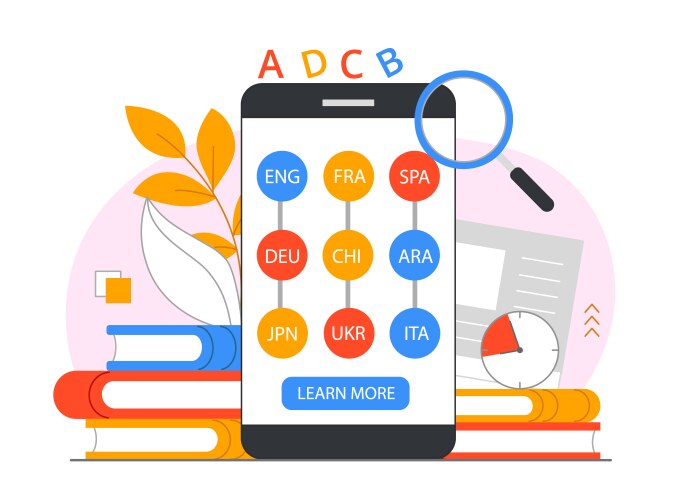 A D C B

ENG FRA SPA
DEU CHI ARA
JPN UKR ITA

LEARN MORE