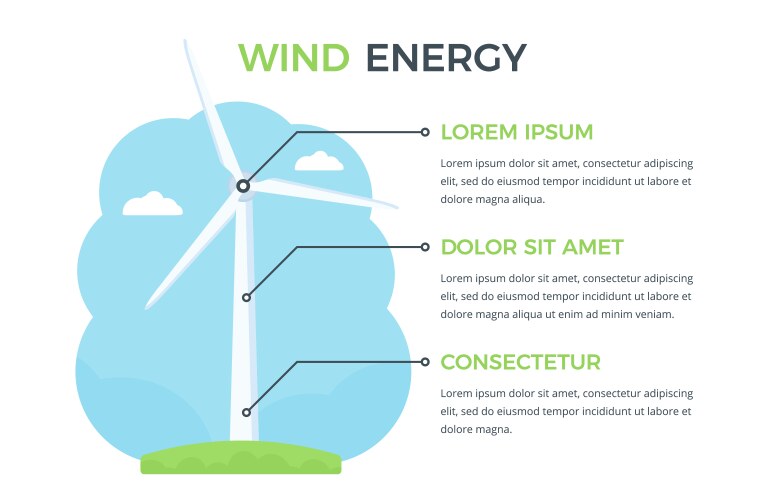 WIND ENERGY

LOREM IPSUM

Lorem ipsum dolor sit amet, consectetur adipiscing elit, sed do eiusmod tempor incididunt ut labore et dolore magna aliqua.

DOLOR SIT AMET

Lorem ipsum dolor sit amet, consectetur adipiscing elit, sed do eiusmod tempor incididunt ut labore et dolore magna aliqua ut enim ad minim veniam.

CONSECTETUR

Lorem ipsum dolor sit amet, consectetur adipiscing elit, sed do eiusmod tempor incididunt ut labore et dolore magna.