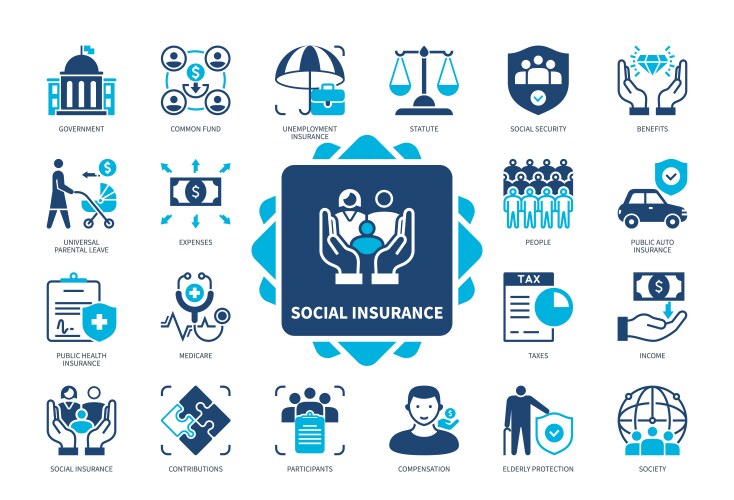 GOVERNMENT

COMMON FUND

UNEMPLOYMENT INSURANCE

STATUTE

SOCIAL SECURITY

BENEFITS

UNIVERSAL PARENTAL LEAVE

EXPENSES

SOCIAL INSURANCE

PEOPLE

PUBLIC AUTO INSURANCE

PUBLIC HEALTH INSURANCE

MEDICARE

TAX

TAXES

INCOME

SOCIAL INSURANCE

CONTRIBUTIONS

PARTICIPANTS

COMPENSATION

ELDERLY PROTECTION

SOCIETY