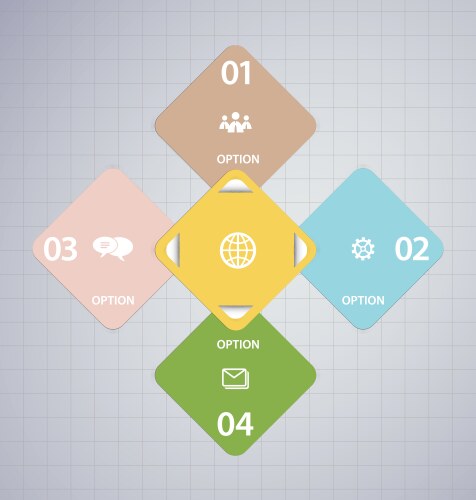 01

OPTION

03

OPTION

02

OPTION

OPTION

04