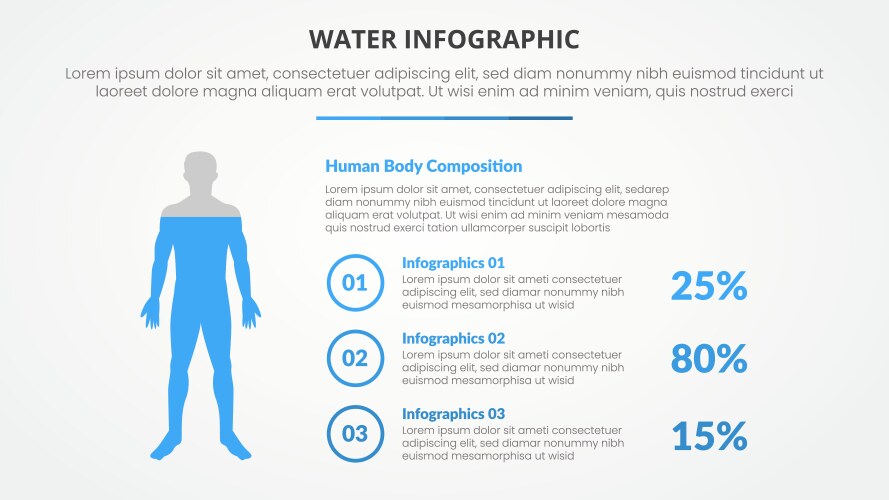 WATER INFOGRAPHIC

Lorem ipsum dolor sit amet, consectetuer adipiscing elit, sed diam nonummy nibh euismod tincidunt ut laoreet dolore magna aliquam erat volutpat. Ut wisi enim ad minim veniam, quis nostrud exerci

Human Body Composition

Lorem ipsum dolor sit amet, consectetuer adipiscing elit, sedarep diam nonummy nibh euismod tincidunt ut laoreet dolore magna aliquam erat volutpat. Ut wisi enim ad minim veniam mesamoda quis nostrud exerci tation ullamcorper suscipit lobortis

01

Infographics 01

Lorem ipsum dolor sit ameti consectetuer adipiscing elit, sed diamar nonummy nibh euismod mesamorphisa ut wisid

25%

02

Infographics 02

Lorem ipsum dolor sit ameti consectetuer adipiscing elit, sed diamar nonummy nibh euismod mesamorphisa ut wisid

80%

03

Infographics 03

Lorem ipsum dolor sit ameti consectetuer adipiscing elit, sed diamar nonummy nibh euismod mesamorphisa ut wisid

15%