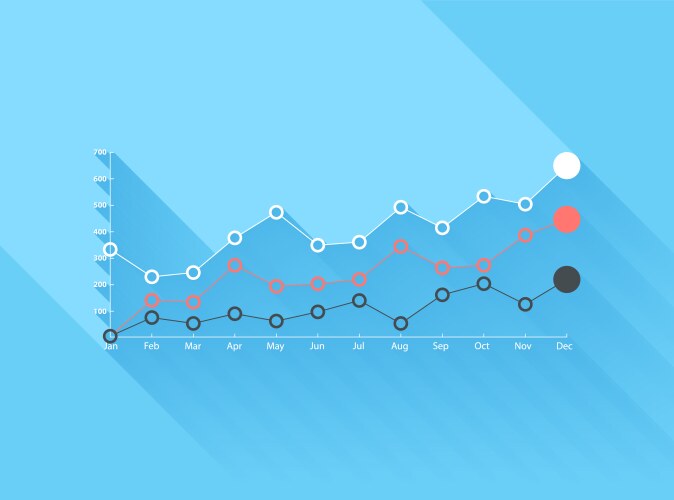 700
600
500
400
300
200
100

Jan Feb Mar Apr May Jun Jul Aug Sep Oct Nov Dec