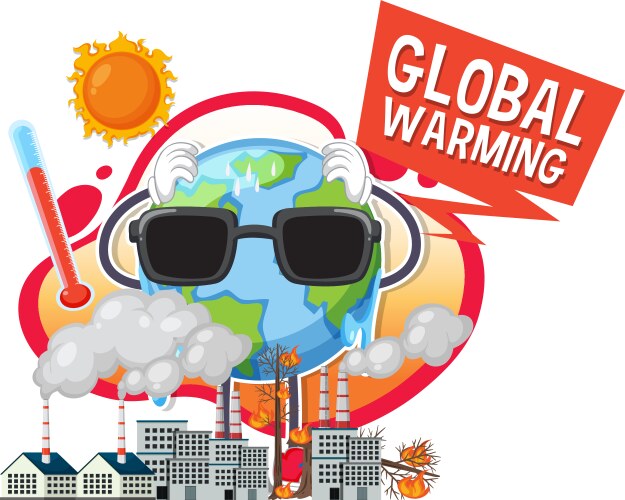 GLOBAL WARMING