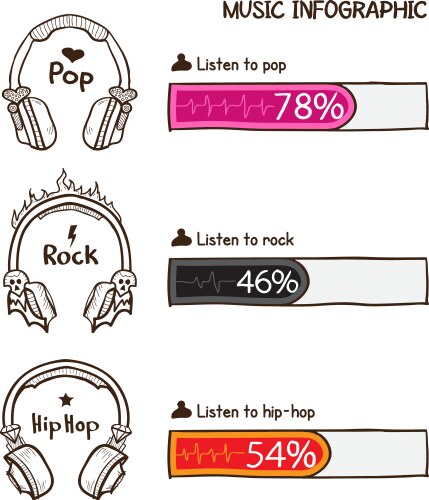 MUSIC INFOGRAPHIC

Pop

Listen to pop

78%

Rock

Listen to rock

46%

Hip Hop

Listen to hip-hop

54%