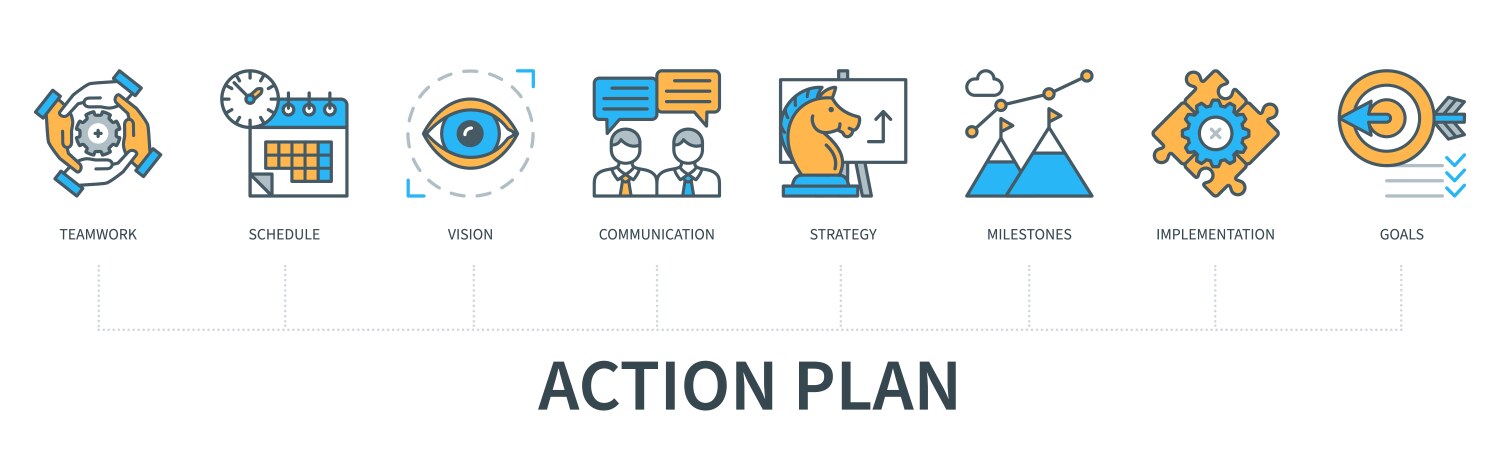 TEAMWORK

SCHEDULE

VISION

COMMUNICATION

STRATEGY

MILESTONES

IMPLEMENTATION

GOALS

ACTION PLAN