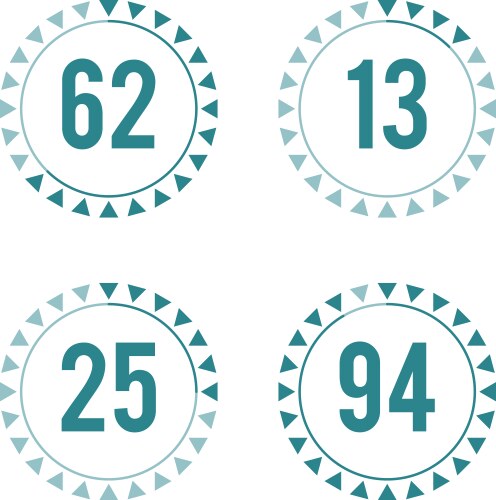 62

13

25

94