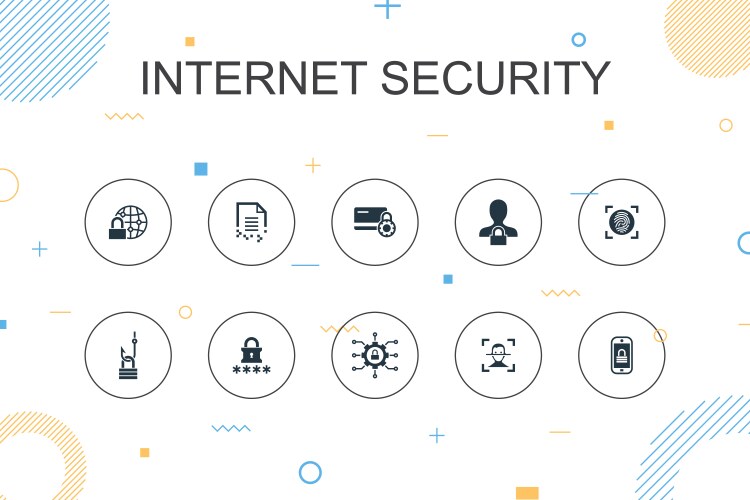 INTERNET SECURITY

****