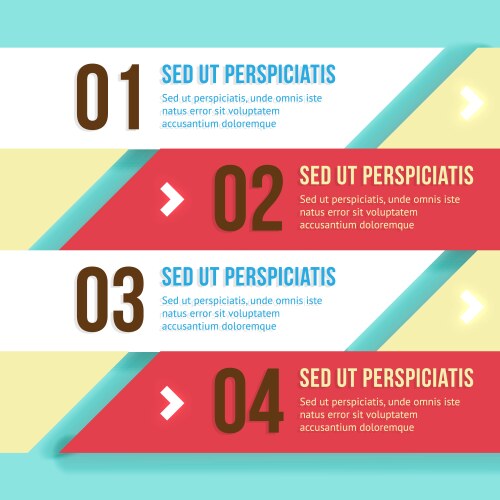 01

SED UT PERSPICIATIS

Sed ut perspiciatis, unde omnis iste natus error sit voluptatem accusantium doloremque

02

SED UT PERSPICIATIS

Sed ut perspiciatis, unde omnis iste natus error sit voluptatem accusantium doloremque

03

SED UT PERSPICIATIS

Sed ut perspiciatis, unde omnis iste natus error sit voluptatem accusantium doloremque

04

SED UT PERSPICIATIS

Sed ut perspiciatis, unde omnis iste natus error sit voluptatem accusantium doloremque