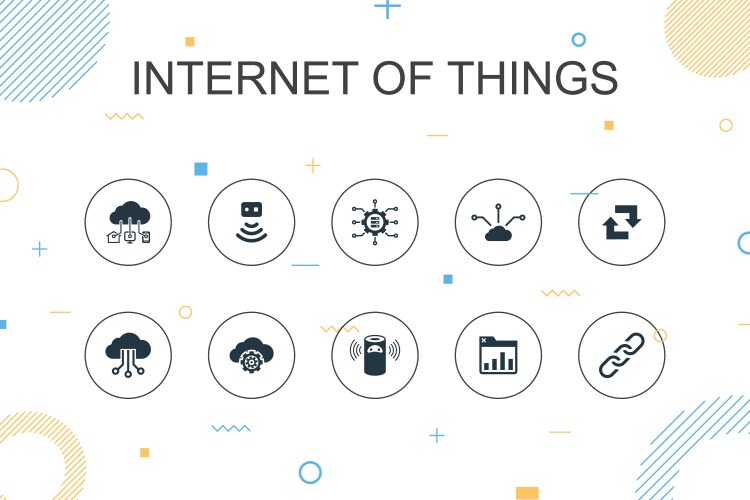 INTERNET OF THINGS