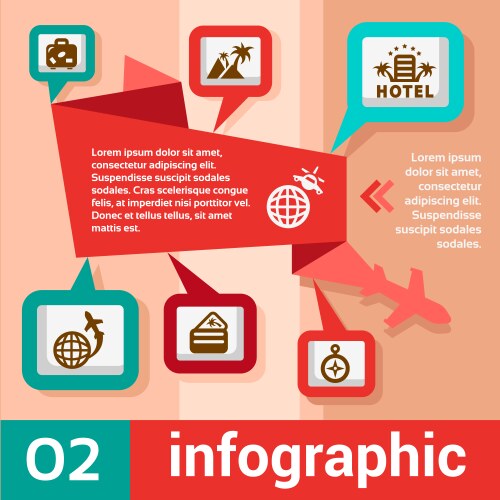 HOTEL

Lorem ipsum dolor sit amet, consectetur adipiscing elit. Suspendisse suscipit sodales sodales. Cras scelerisque congue felis, at imperdiet nisi porttitor vel. Donec et tellus tellus, sit amet mattis est.

Lorem ipsum dolor sit amet, consectetur adipiscing elit. Suspendisse suscipit sodales sodales.

02 infographic