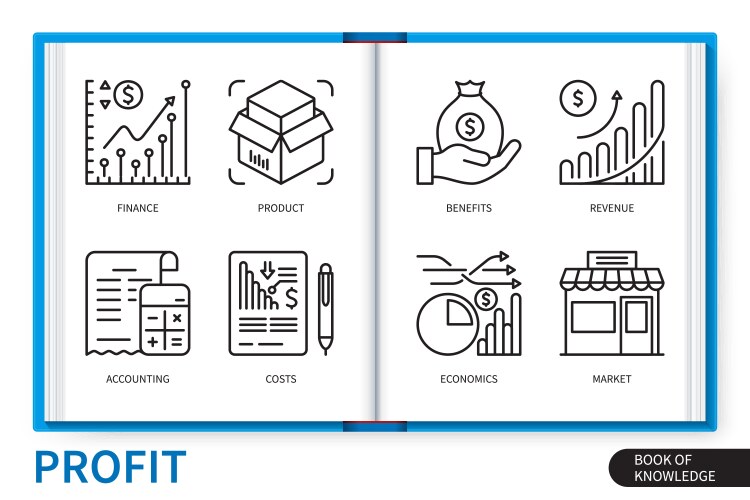 FINANCE

PRODUCT

ACCOUNTING

COSTS

BENEFITS

REVENUE

ECONOMICS

MARKET

PROFIT

BOOK OF KNOWLEDGE