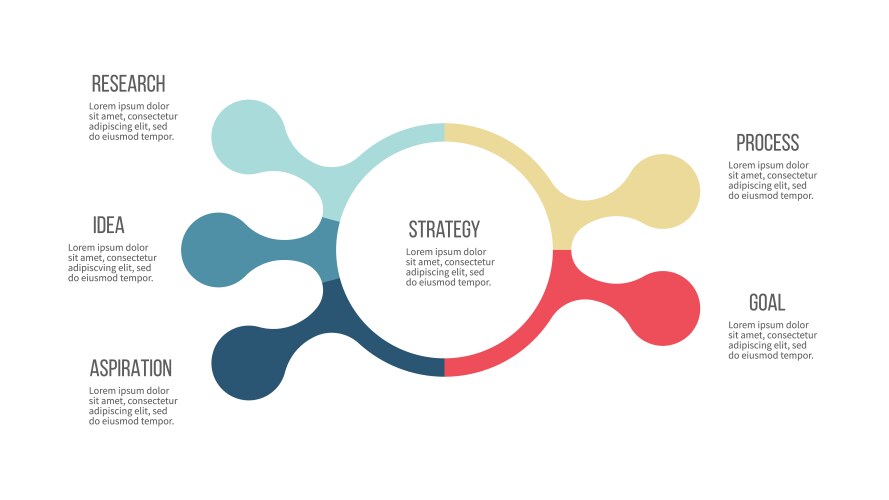 RESEARCH
Lorem ipsum dolor sit amet, consectetur adipiscing elit, sed do eiusmod tempor.

IDEA
Lorem ipsum dolor sit amet, consectetur adipiscving elit, sed do eiusmod tempor.

ASPIRATION
Lorem ipsum dolor sit amet, consectetur adipiscing elit, sed do eiusmod tempor.

STRATEGY
Lorem ipsum dolor sit amet, consectetur adipiscing elit, sed do eiusmod tempor.

PROCESS
Lorem ipsum dolor sit amet, consectetur adipiscing elit, sed do eiusmod tempor.

GOAL
Lorem ipsum dolor sit amet, consectetur adipiscing elit, sed do eiusmod tempor.