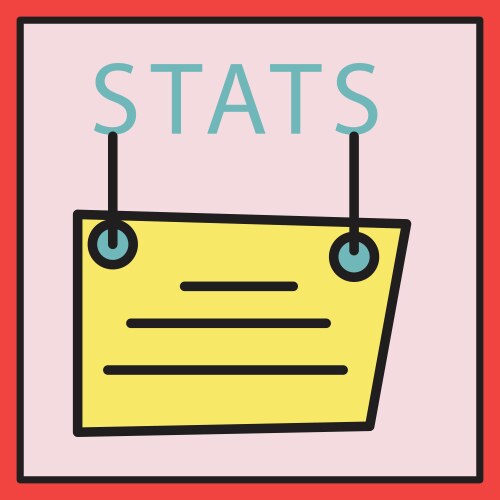 STATS