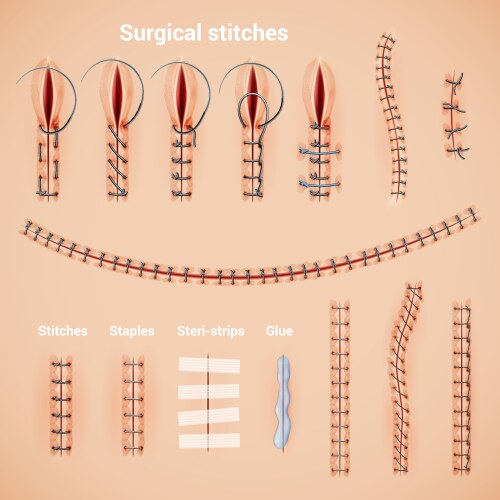 Surgical stitches

Stitches

Staples

Steri-strips

Glue