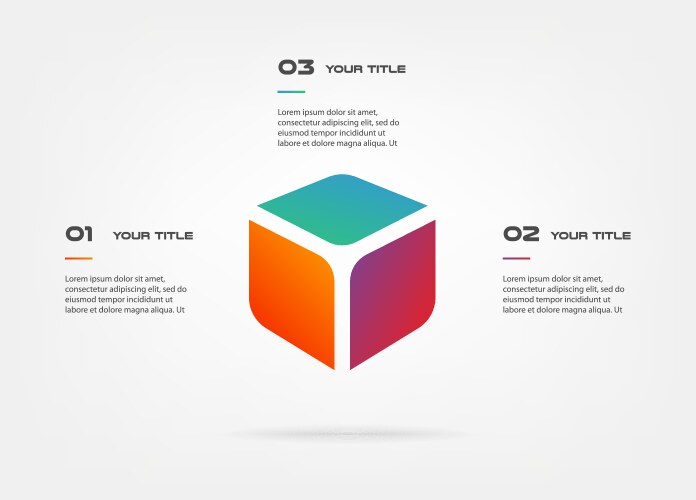 03 YOUR TITLE

Lorem ipsum dolor sit amet, consectetur adipiscing elit, sed do eiusmod tempor incididunt ut labore et dolore magna aliqua. Ut

01 YOUR TITLE

Lorem ipsum dolor sit amet, consectetur adipiscing elit, sed do eiusmod tempor incididunt ut labore et dolore magna aliqua. Ut

02 YOUR TITLE

Lorem ipsum dolor sit amet, consectetur adipiscing elit, sed do eiusmod tempor incididunt ut labore et dolore magna aliqua. Ut