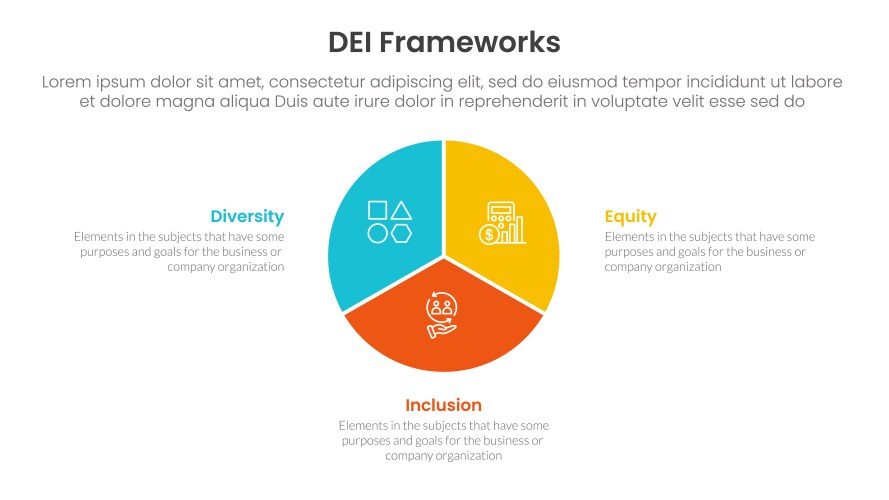 DEI Frameworks

Lorem ipsum dolor sit amet, consectetur adipiscing elit, sed do eiusmod tempor incididunt ut labore et dolore magna aliqua Duis aute irure dolor in reprehenderit in voluptate velit esse sed do

Diversity

Elements in the subjects that have some purposes and goals for the business or company organization

Equity

Elements in the subjects that have some purposes and goals for the business or company organization

Inclusion

Elements in the subjects that have some purposes and goals for the business or company organization