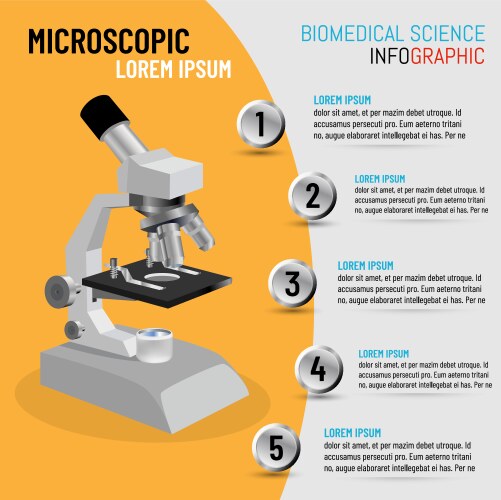 MICROSCOPIC
LOREM IPSUM

BIOMEDICAL SCIENCE
INFOGRAPHIC

1
LOREM IPSUM
dolor sit amet, et per mazim debet utroque. Id accusamus persecuti pro. Eum aeterno tritani no, augue elaboraret intellegebat ei has. Per ne

2
LOREM IPSUM
dolor sit amet, et per mazim debet utroque. Id accusamus persecuti pro. Eum aeterno tritani no, augue elaboraret intellegebat ei has. Per ne

3
LOREM IPSUM
dolor sit amet, et per mazim debet utroque. Id accusamus persecuti pro. Eum aeterno tritani no, augue elaboraret intellegebat ei has. Per ne

4
LOREM IPSUM
dolor sit amet, et per mazim debet utroque. Id accusamus persecuti pro. Eum aeterno tritani no, augue elaboraret intellegebat ei has. Per ne

5
LOREM IPSUM
dolor sit amet, et per mazim debet utroque. Id accusamus persecuti pro. Eum aeterno tritani no, augue elaboraret intellegebat ei has. Per ne