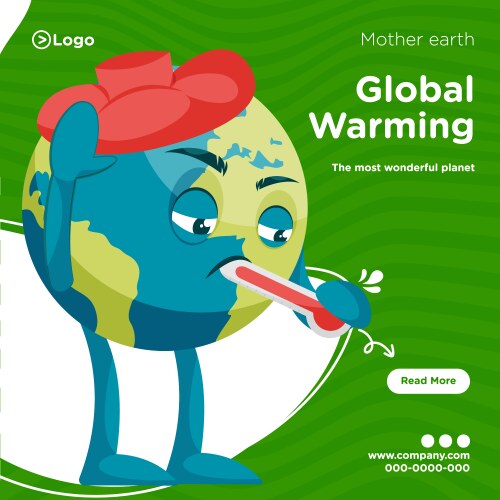 Logo

Mother earth

Global Warming

The most wonderful planet

Read More

www.company.com
000-0000-000