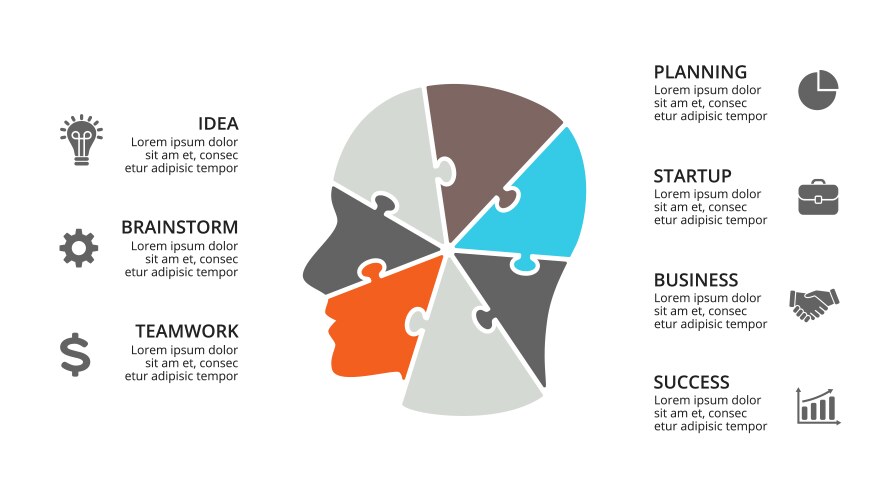 IDEA
Lorem ipsum dolor sit am et, consec etur adipisic tempor

BRAINSTORM
Lorem ipsum dolor sit am et, consec etur adipisic tempor

TEAMWORK
Lorem ipsum dolor sit am et, consec etur adipisic tempor

PLANNING
Lorem ipsum dolor sit am et, consec etur adipisic tempor

STARTUP
Lorem ipsum dolor sit am et, consec etur adipisic tempor

BUSINESS
Lorem ipsum dolor sit am et, consec etur adipisic tempor

SUCCESS
Lorem ipsum dolor sit am et, consec etur adipisic tempor