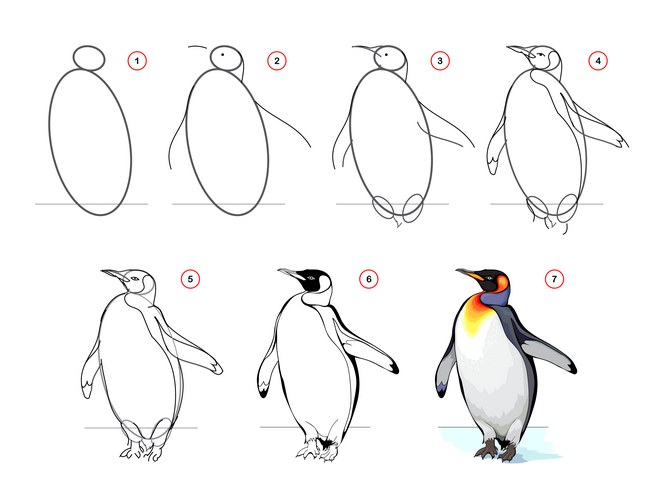 1
2
3
4
5
6
7