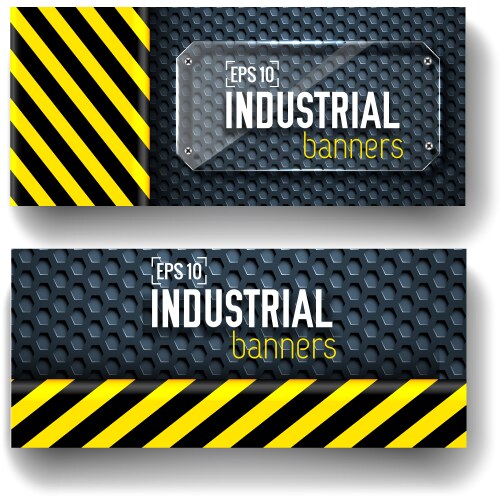 EPS 10
INDUSTRIAL
banners

EPS 10
INDUSTRIAL
banners