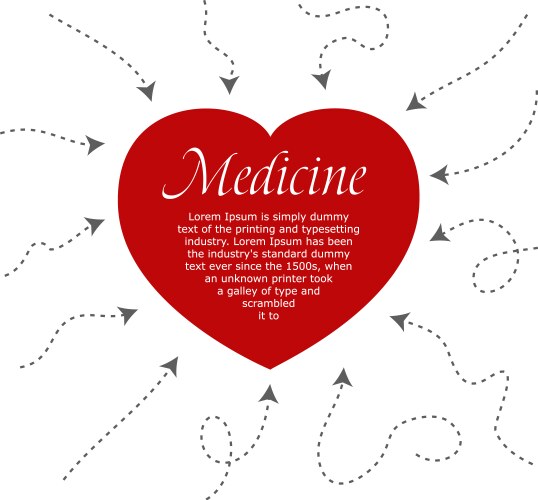 Medicine

Lorem Ipsum is simply dummy text of the printing and typesetting industry. Lorem Ipsum has been the industry's standard dummy text ever since the 1500s, when an unknown printer took a galley of type and scrambled it to