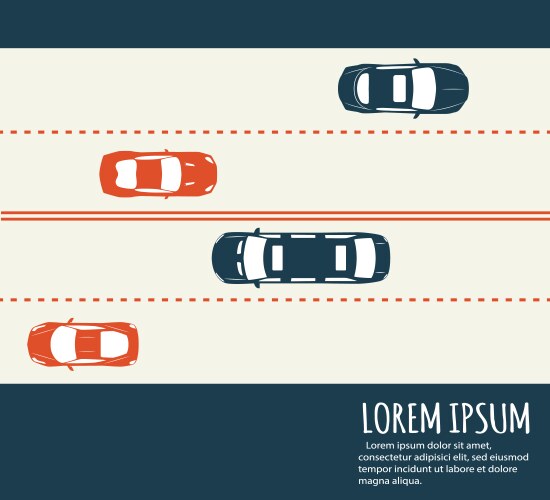 LOREM IPSUM

Lorem ipsum dolor sit amet, consectetur adipisici elit, sed eiusmod tempor incidunt ut labore et dolore magna aliqua.