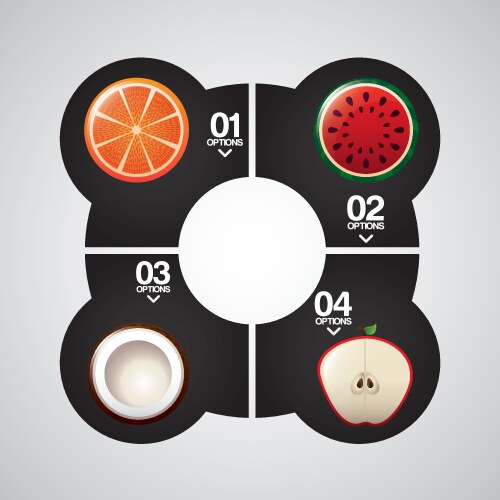 01
OPTIONS

02
OPTIONS

03
OPTIONS

04
OPTIONS