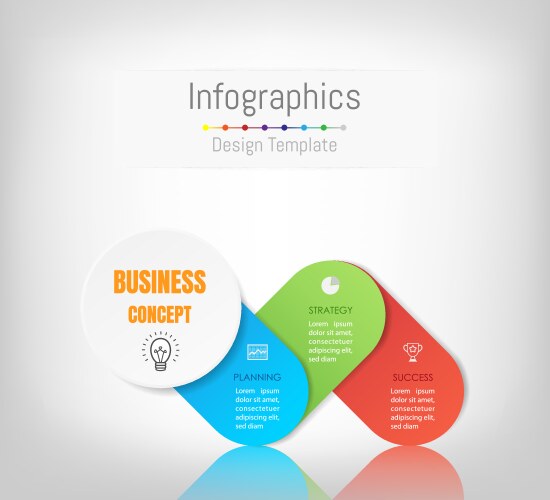 Infographics

Design Template

BUSINESS CONCEPT

PLANNING

Lorem ipsum dolor sit amet, consectetuer adipiscing elit, sed diam

STRATEGY

Lorem ipsum dolor sit amet, consectetuer adipiscing elit, sed diam

SUCCESS

Lorem ipsum dolor sit amet, consectetuer adipiscing elit, sed diam