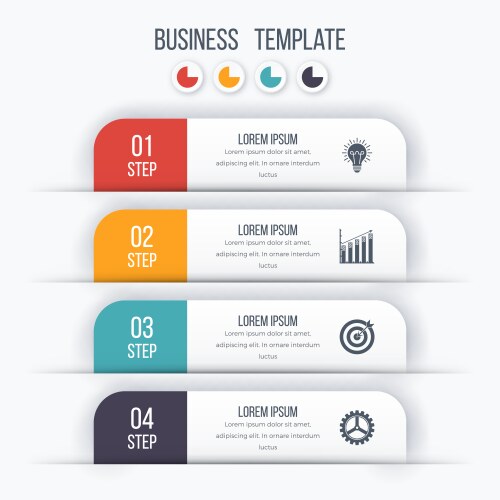 BUSINESS TEMPLATE

01
STEP

LOREM IPSUM
Lorem ipsum dolor sit amet, adipiscing elit. In ornare interdum luctus

02
STEP

LOREM IPSUM
Lorem ipsum dolor sit amet, adipiscing elit. In ornare interdum luctus

03
STEP

LOREM IPSUM
Lorem ipsum dolor sit amet, adipiscing elit. In ornare interdum luctus

04
STEP

LOREM IPSUM
Lorem ipsum dolor sit amet, adipiscing elit. In ornare interdum luctus