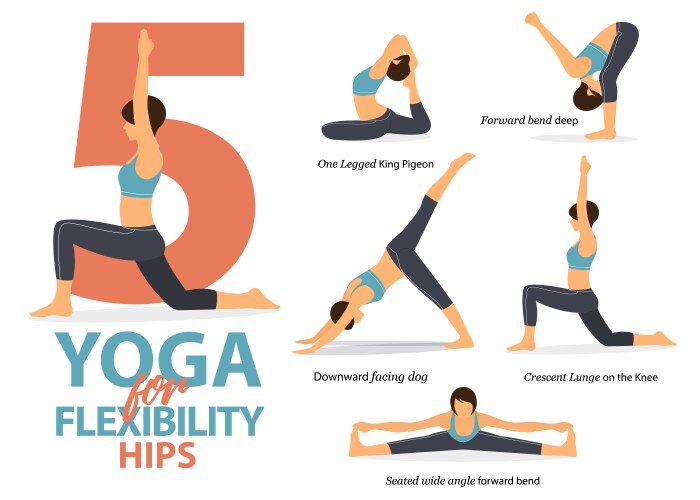 5

YOGA
for
FLEXIBILITY
HIPS

One Legged King Pigeon

Forward bend deep

Downward facing dog

Crescent Lunge on the Knee

Seated wide angle forward bend