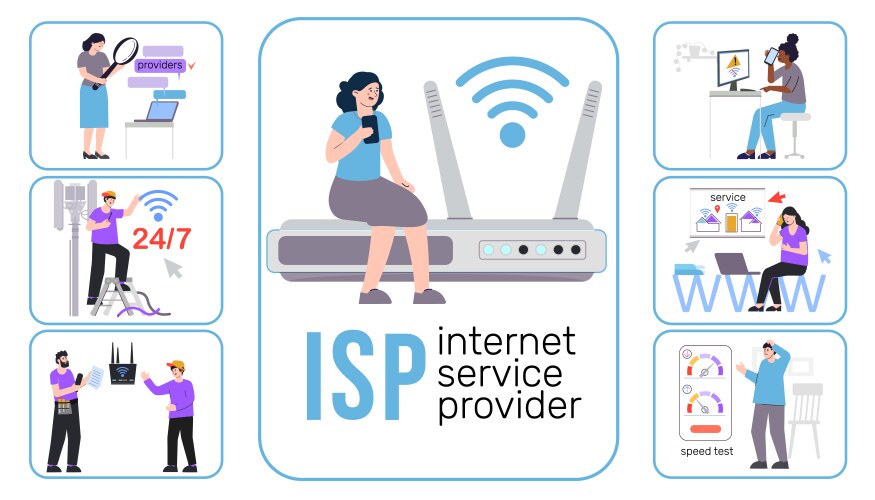 providers

24/7

ISP internet service provider

service

WWW

speed test