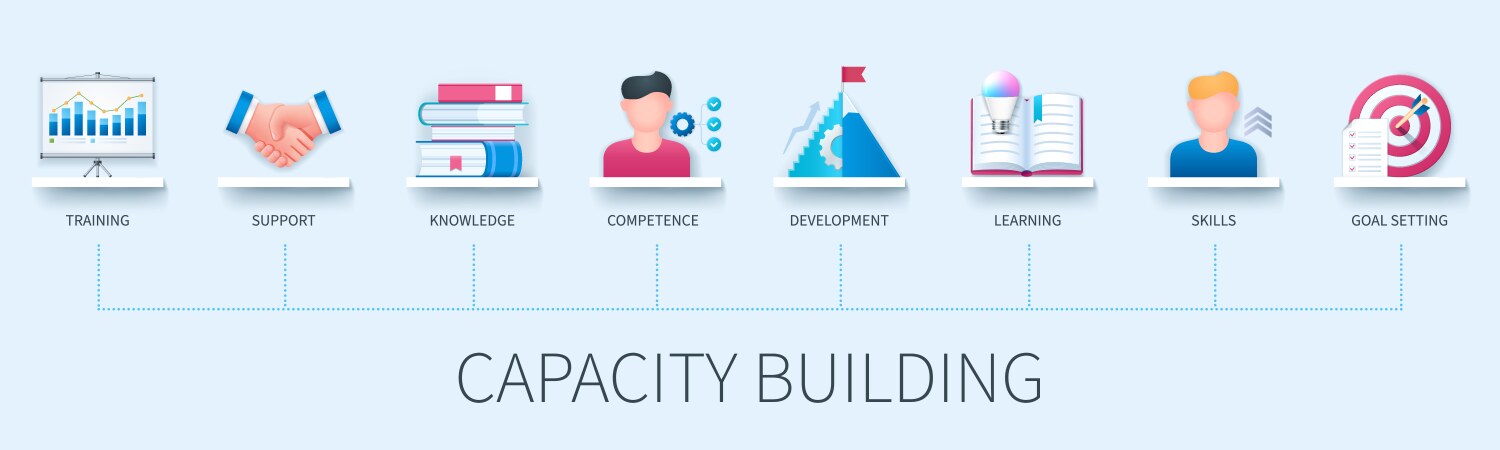 TRAINING
SUPPORT
KNOWLEDGE
COMPETENCE
DEVELOPMENT
LEARNING
SKILLS
GOAL SETTING

CAPACITY BUILDING