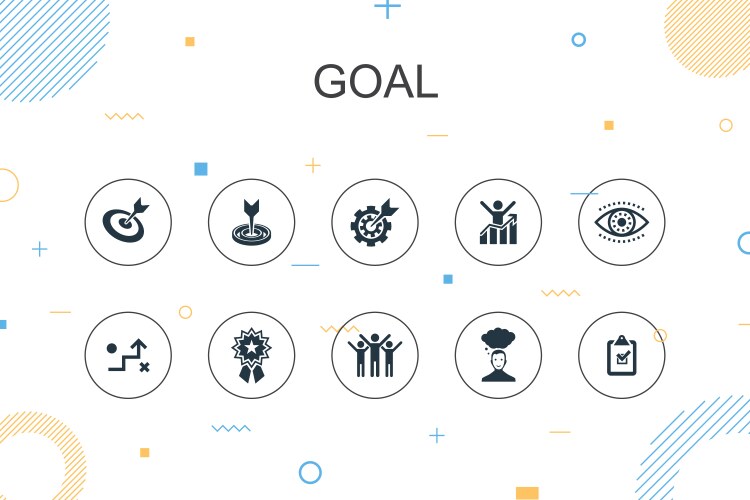 GOAL