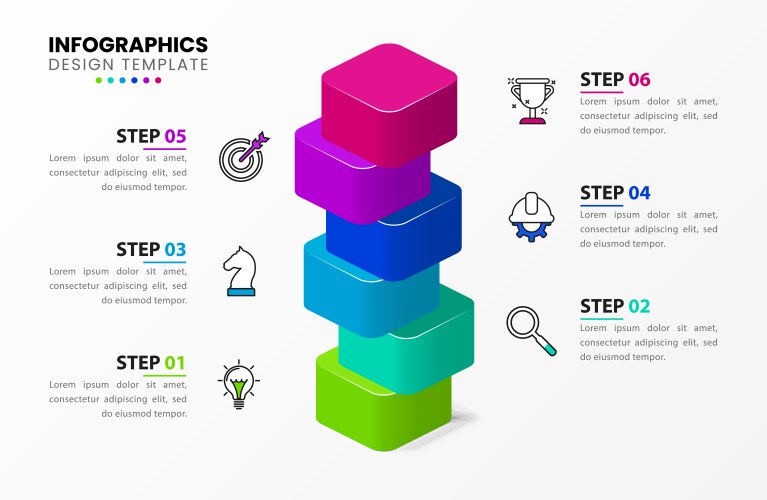 INFOGRAPHICS
DESIGN TEMPLATE

STEP 05
Lorem ipsum dolor sit amet, consectetur adipiscing elit, sed do eiusmod tempor.

STEP 03
Lorem ipsum dolor sit amet, consectetur adipiscing elit, sed do eiusmod tempor.

STEP 01
Lorem ipsum dolor sit amet, consectetur adipiscing elit, sed do eiusmod tempor.

STEP 06
Lorem ipsum dolor sit amet, consectetur adipiscing elit, sed do eiusmod tempor.

STEP 04
Lorem ipsum dolor sit amet, consectetur adipiscing elit, sed do eiusmod tempor.

STEP 02
Lorem ipsum dolor sit amet, consectetur adipiscing elit, sed do eiusmod tempor.