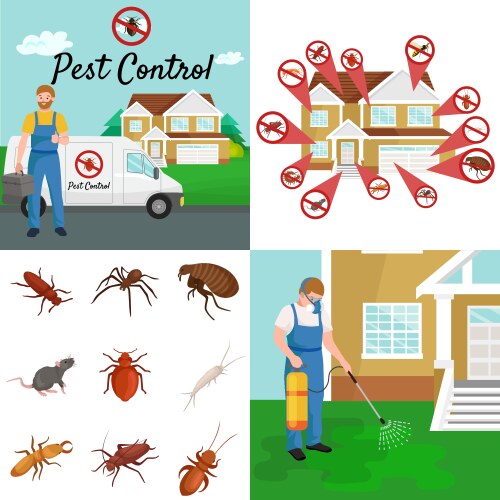 Pest Control

Pest Control