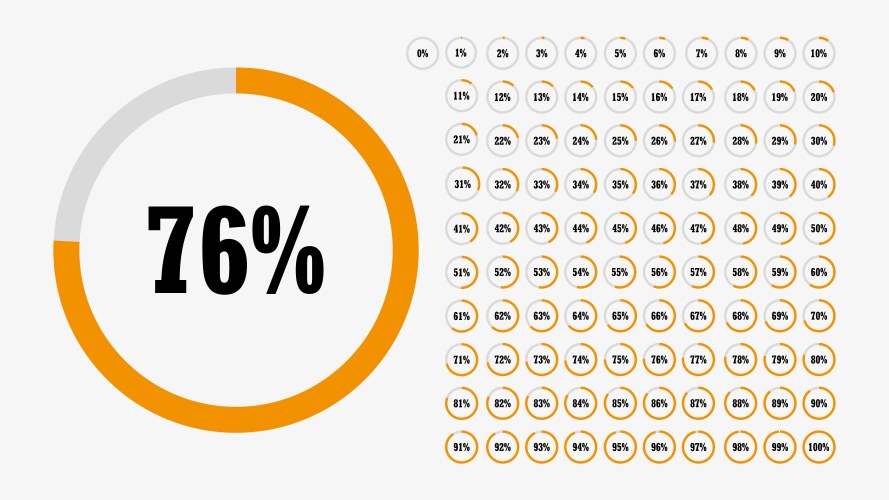 76%

0% 1% 2% 3% 4% 5% 6% 7% 8% 9% 10%
11% 12% 13% 14% 15% 16% 17% 18% 19% 20%
21% 22% 23% 24% 25% 26% 27% 28% 29% 30%
31% 32% 33% 34% 35% 36% 37% 38% 39% 40%
41% 42% 43% 44% 45% 46% 47% 48% 49% 50%
51% 52% 53% 54% 55% 56% 57% 58% 59% 60%
61% 62% 63% 64% 65% 66% 67% 68% 69% 70%
71% 72% 73% 74% 75% 76% 77% 78% 79% 80%
81% 82% 83% 84% 85% 86% 87% 88% 89% 90%
91% 92% 93% 94% 95% 96% 97% 98% 99% 100%