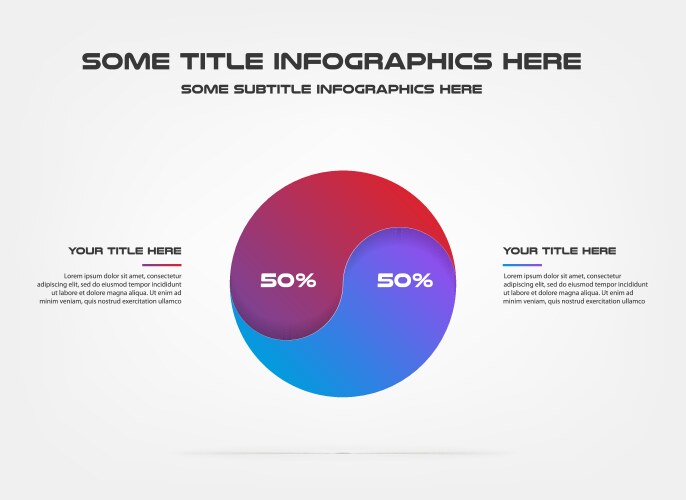 SOME TITLE INFOGRAPHICS HERE
SOME SUBTITLE INFOGRAPHICS HERE

YOUR TITLE HERE
Lorem ipsum dolor sit amet, consectetur adipiscing elit, sed do eiusmod tempor incididunt ut labore et dolore magna aliqua. Ut enim ad minim veniam, quis nostrud exercitation ullamco

50%

50%

YOUR TITLE HERE
Lorem ipsum dolor sit amet, consectetur adipiscing elit, sed do eiusmod tempor incididunt ut labore et dolore magna aliqua. Ut enim ad minim veniam, quis nostrud exercitation ullamco