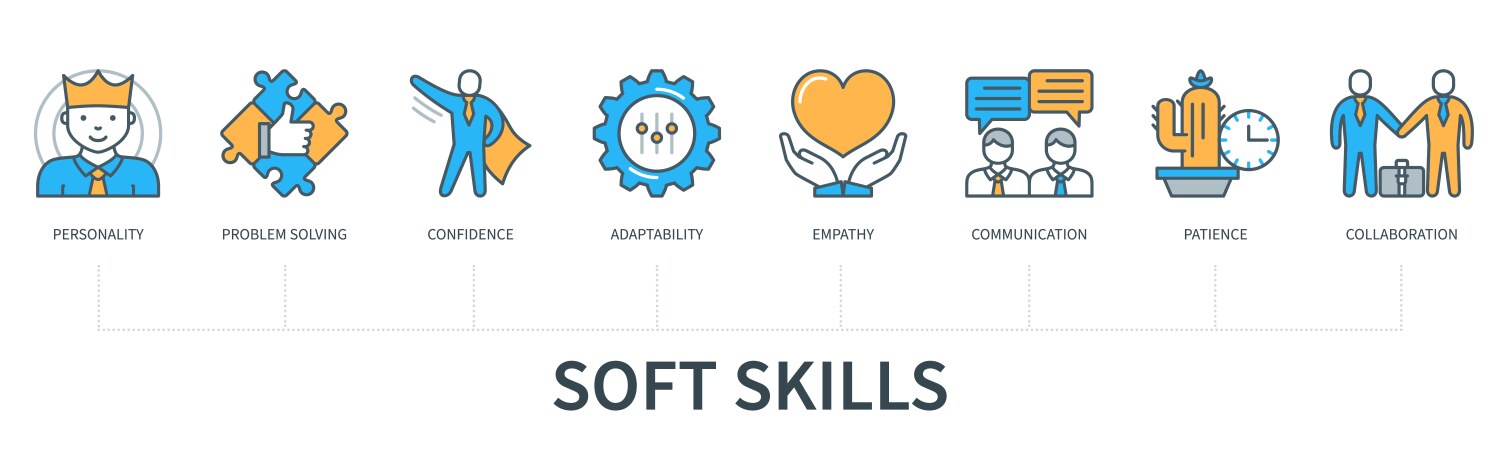 PERSONALITY
PROBLEM SOLVING
CONFIDENCE
ADAPTABILITY
EMPATHY
COMMUNICATION
PATIENCE
COLLABORATION

SOFT SKILLS