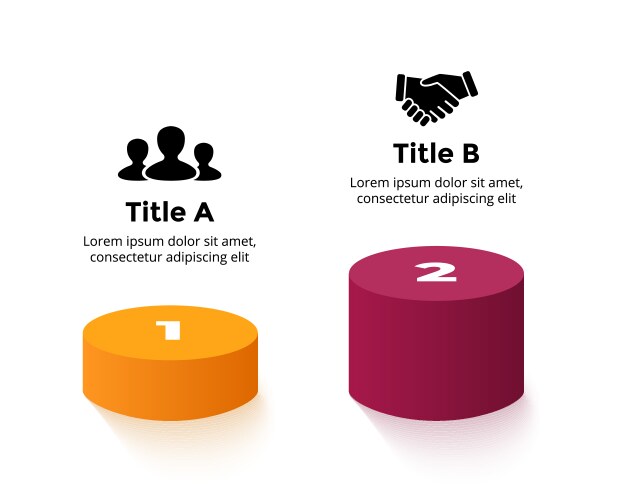 Title A

Lorem ipsum dolor sit amet, consectetur adipiscing elit

1

Title B

Lorem ipsum dolor sit amet, consectetur adipiscing elit

2