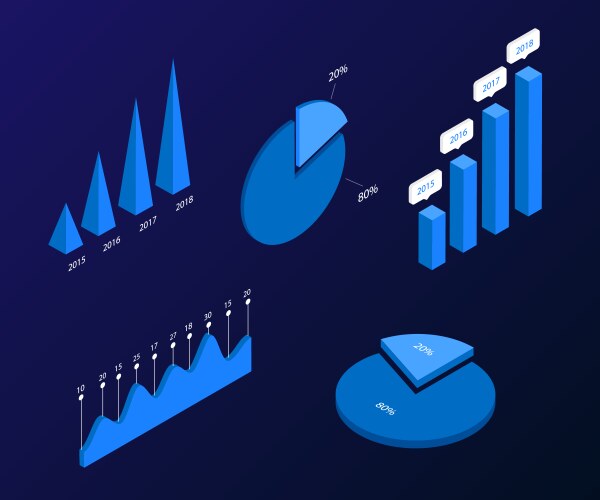 2015
2016
2017
2018

20%
80%

2015
2016
2017
2018

10
20
15
25
17
27
18
30
15
20

20%
80%