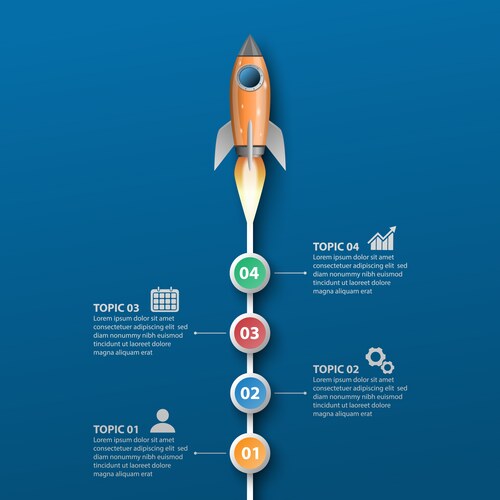 TOPIC 04
Lorem ipsum dolor sit amet consectetuer adipiscing elit sed diam nonummy nibh euismod tincidunt ut laoreet dolore magna aliquam erat

04

TOPIC 03
Lorem ipsum dolor sit amet consectetuer adipiscing elit sed diam nonummy nibh euismod tincidunt ut laoreet dolore magna aliquam erat

03

TOPIC 02
Lorem ipsum dolor sit amet consectetuer adipiscing elit sed diam nonummy nibh euismod tincidunt ut laoreet dolore magna aliquam erat

02

TOPIC 01
Lorem ipsum dolor sit amet consectetuer adipiscing elit sed diam nonummy nibh euismod tincidunt ut laoreet dolore magna aliquam erat

01