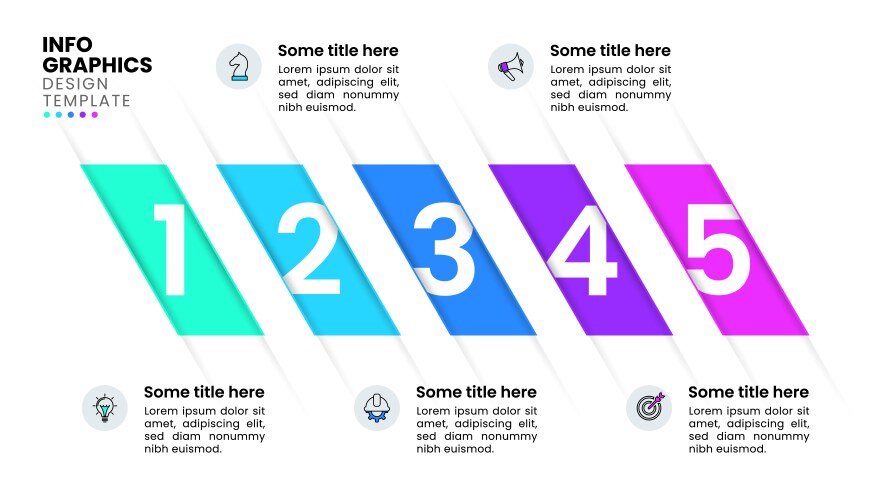 INFO GRAPHICS
DESIGN TEMPLATE

Some title here
Lorem ipsum dolor sit amet, adipiscing elit, sed diam nonummy nibh euismod.

Some title here
Lorem ipsum dolor sit amet, adipiscing elit, sed diam nonummy nibh euismod.

1

2

3

4

5

Some title here
Lorem ipsum dolor sit amet, adipiscing elit, sed diam nonummy nibh euismod.

Some title here
Lorem ipsum dolor sit amet, adipiscing elit, sed diam nonummy nibh euismod.

Some title here
Lorem ipsum dolor sit amet, adipiscing elit, sed diam nonummy nibh euismod.