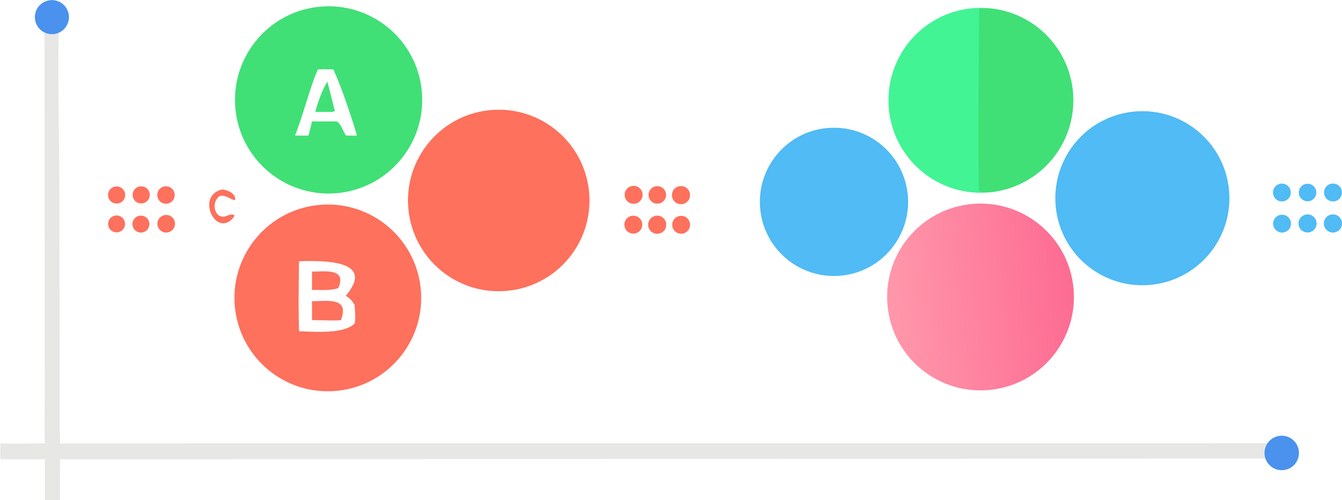 A
C
B