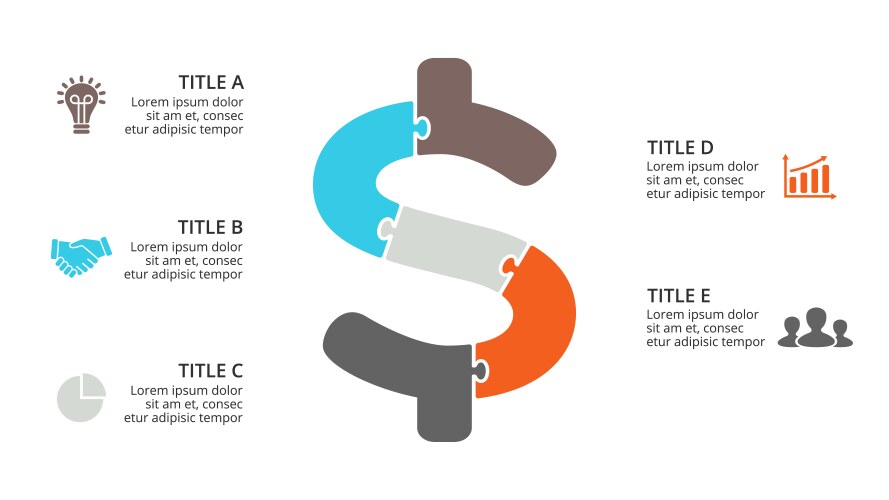 TITLE A
Lorem ipsum dolor sit am et, consec etur adipisic tempor

TITLE B
Lorem ipsum dolor sit am et, consec etur adipisic tempor

TITLE C
Lorem ipsum dolor sit am et, consec etur adipisic tempor

TITLE D
Lorem ipsum dolor sit am et, consec etur adipisic tempor

TITLE E
Lorem ipsum dolor sit am et, consec etur adipisic tempor