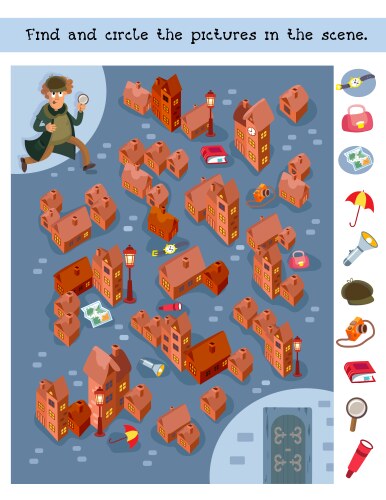 Find and circle the pictures in the scene.